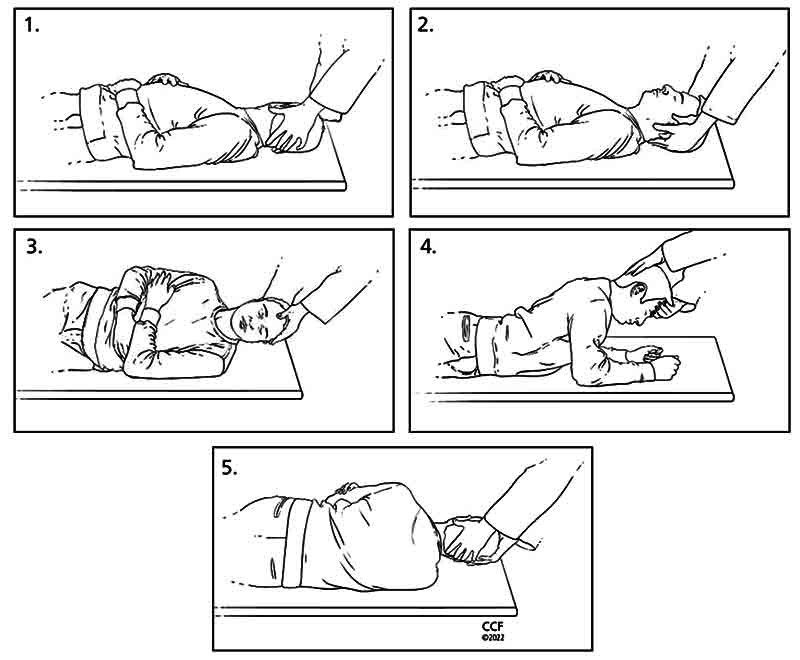 1.

2.

3.

4.

5.

CCF
©2022